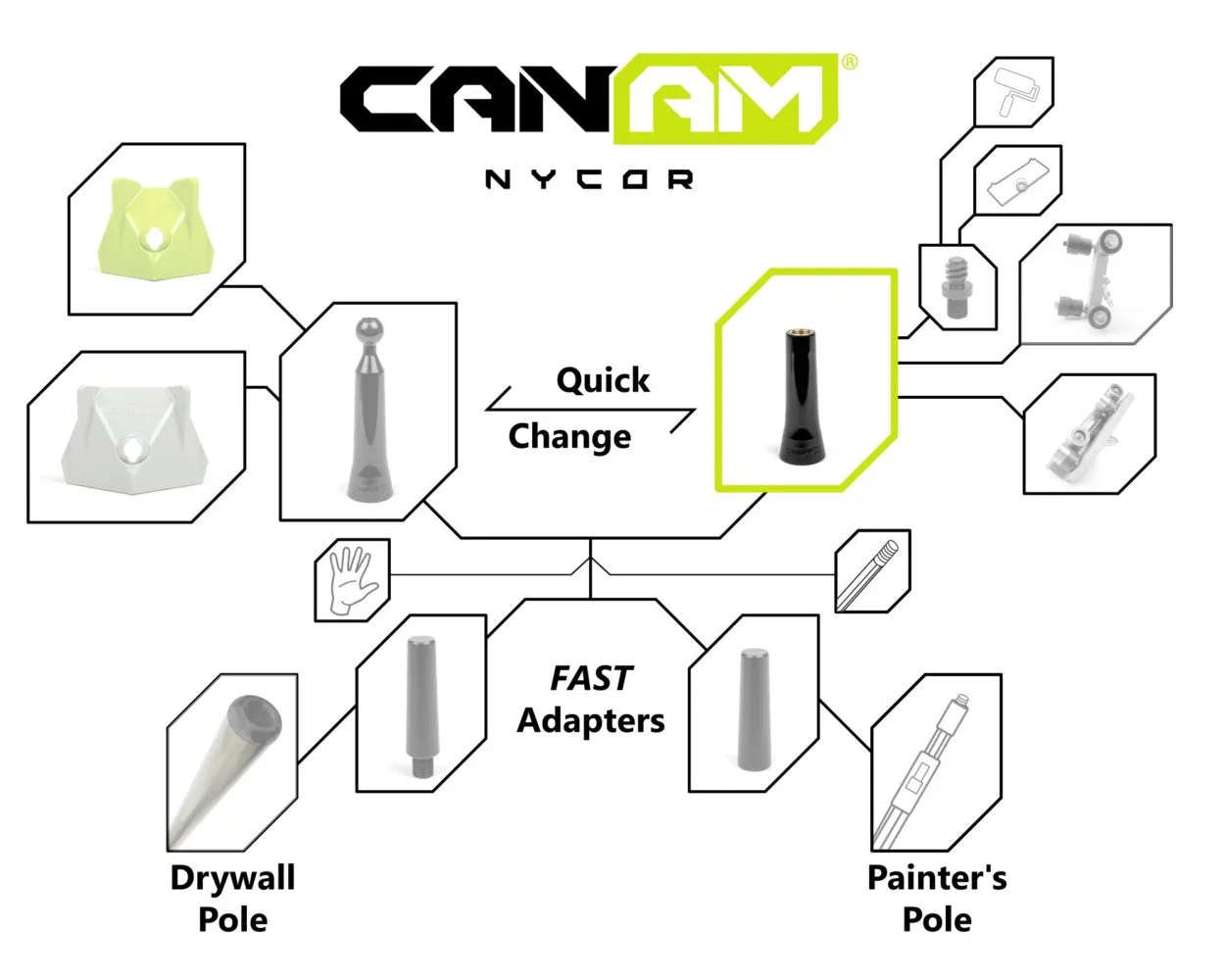 CANAM®
NYCOR

Quick
Change

FAST
Adapters

Drywall
Pole

Painter's
Pole